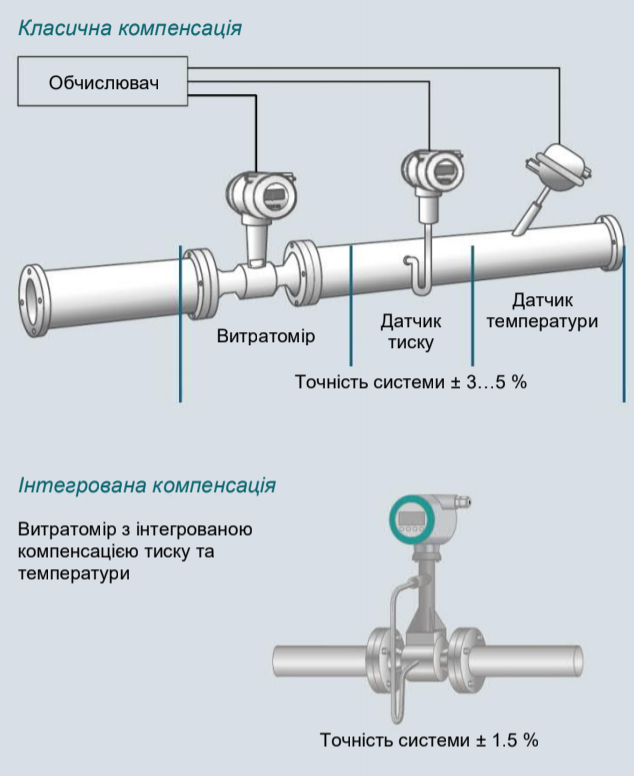 Класична компенсація

Обчислювач

Витратомір

Датчик тиску

Датчик температури

Точність системи ± 3…5 %

Інтегрована компенсація

Витратомір з інтегрованою компенсацією тиску та температури

Точність системи ± 1.5 %